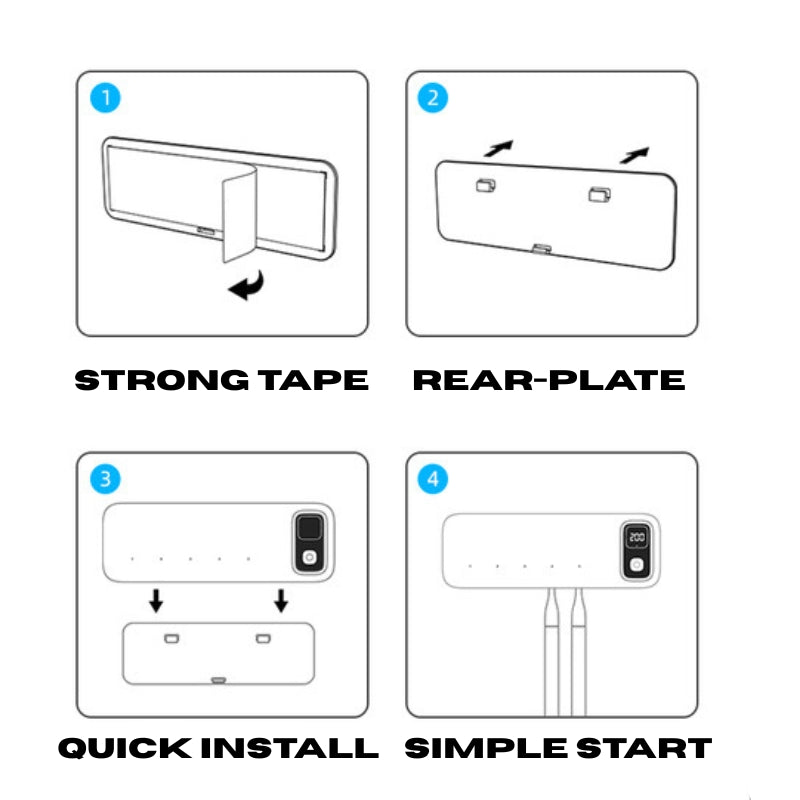 1

STRONG TAPE

2

REAR-PLATE

3

QUICK INSTALL

4

200

SIMPLE START