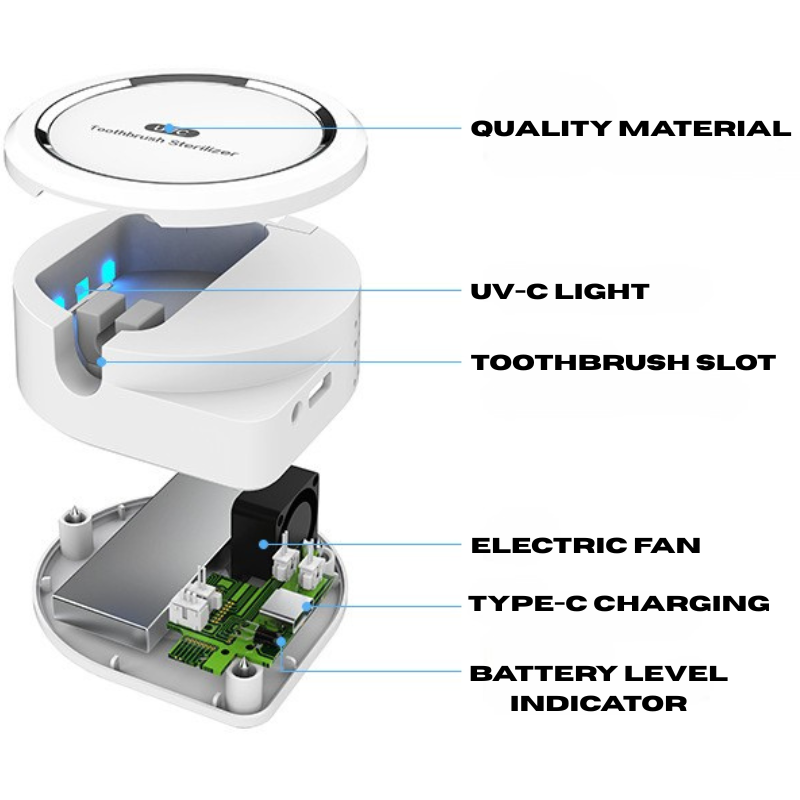 UVC
Toothbrush Sterilizer

QUALITY MATERIAL

UV-C LIGHT

TOOTHBRUSH SLOT

ELECTRIC FAN

TYPE-C CHARGING

BATTERY LEVEL INDICATOR